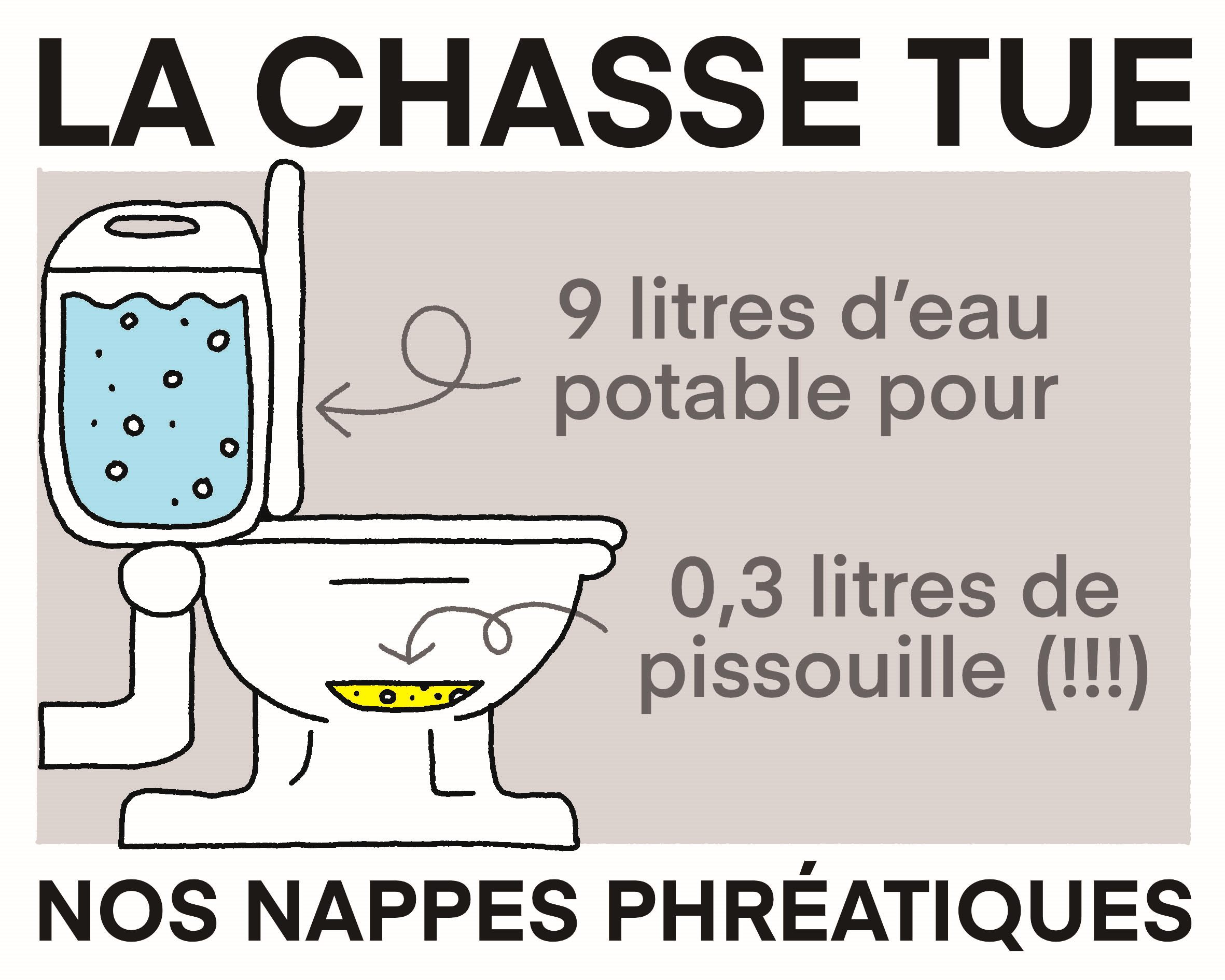 LA CHASSE TUE

9 litres d'eau potable pour

0,3 litres de pissouille (!!!)

NOS NAPPES PHRÉATIQUES